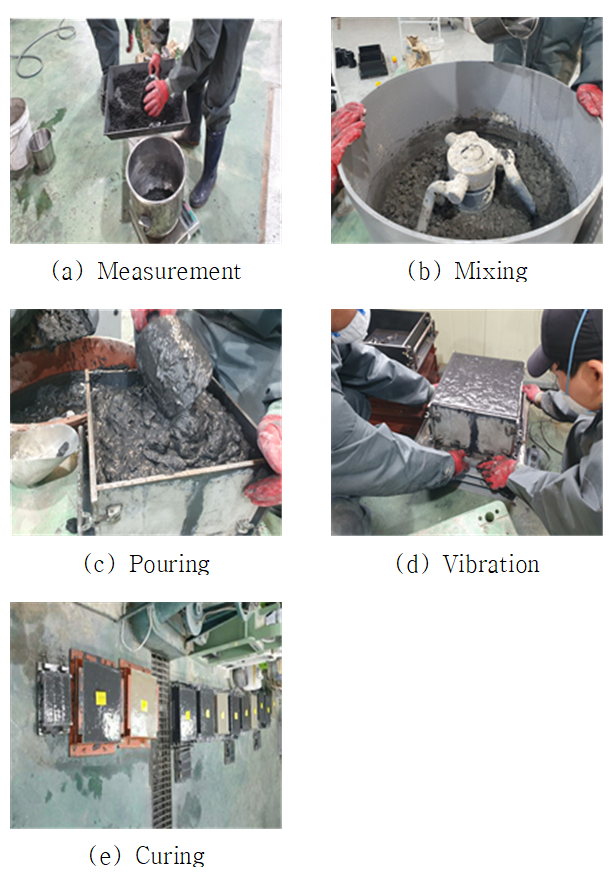 (a) Measurement

(b) Mixing

(c) Pouring

(d) Vibration

(e) Curing