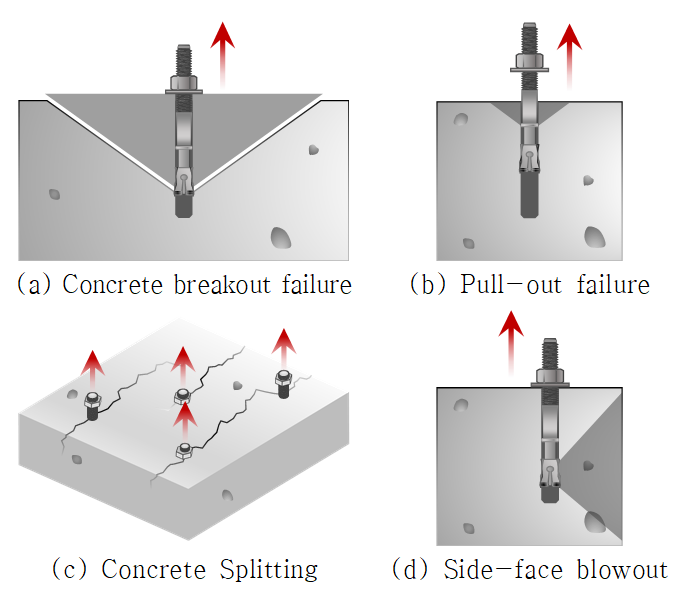 (a) Concrete breakout failure

(b) Pull-out failure

(c) Concrete Splitting

(d) Side-face blowout