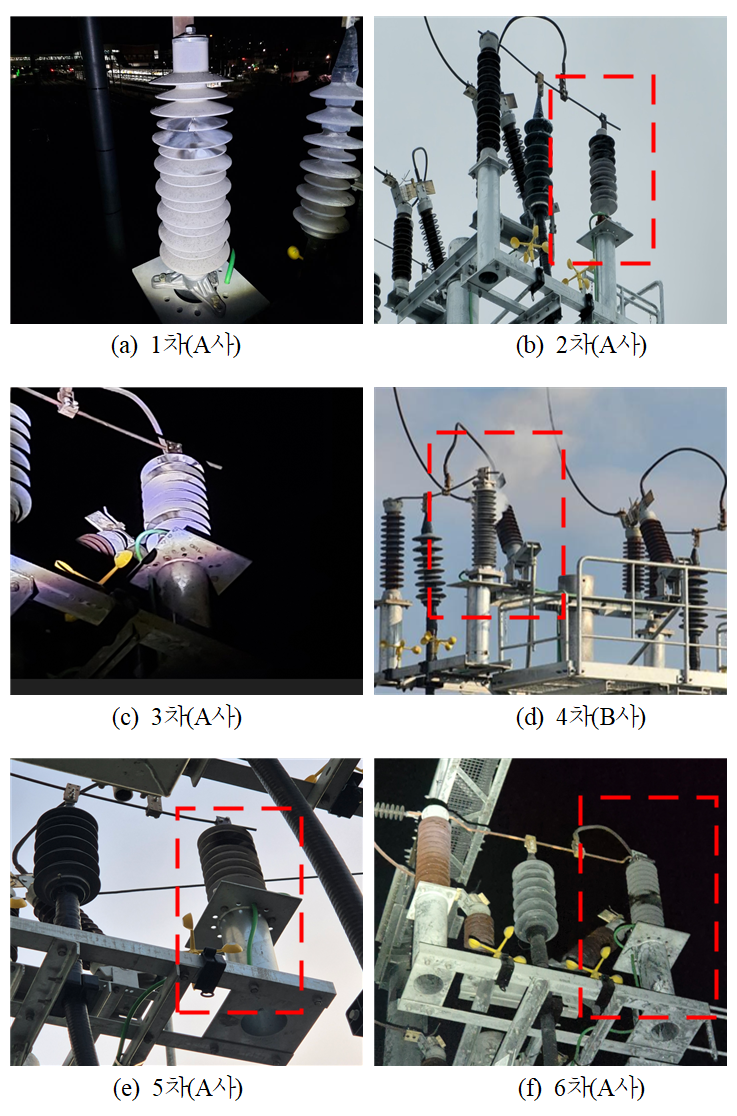 (a) 1차(A사)

(b) 2차(A사)

(c) 3차(A사)

(d) 4차(B사)

(e) 5차(A사)

(f) 6차(A사)