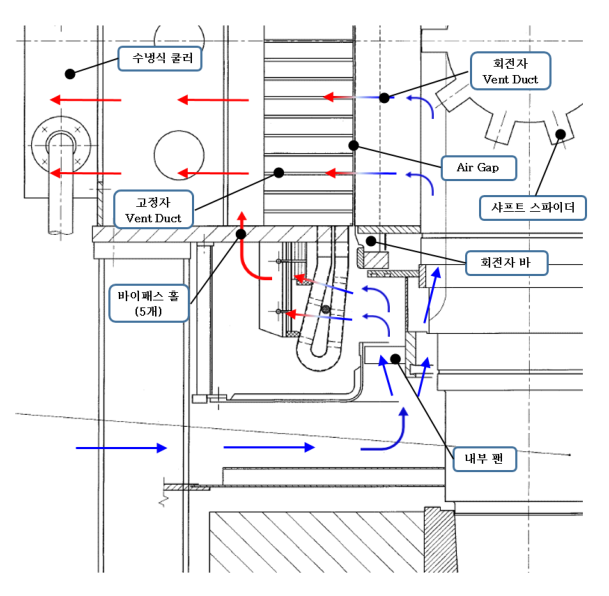 수냉식 쿨러

회전자
Vent Duct

Air Gap

샤프트 스파이더

고정자
Vent Duct

회전자 바

바이패스 홀
(5개)

내부 팬