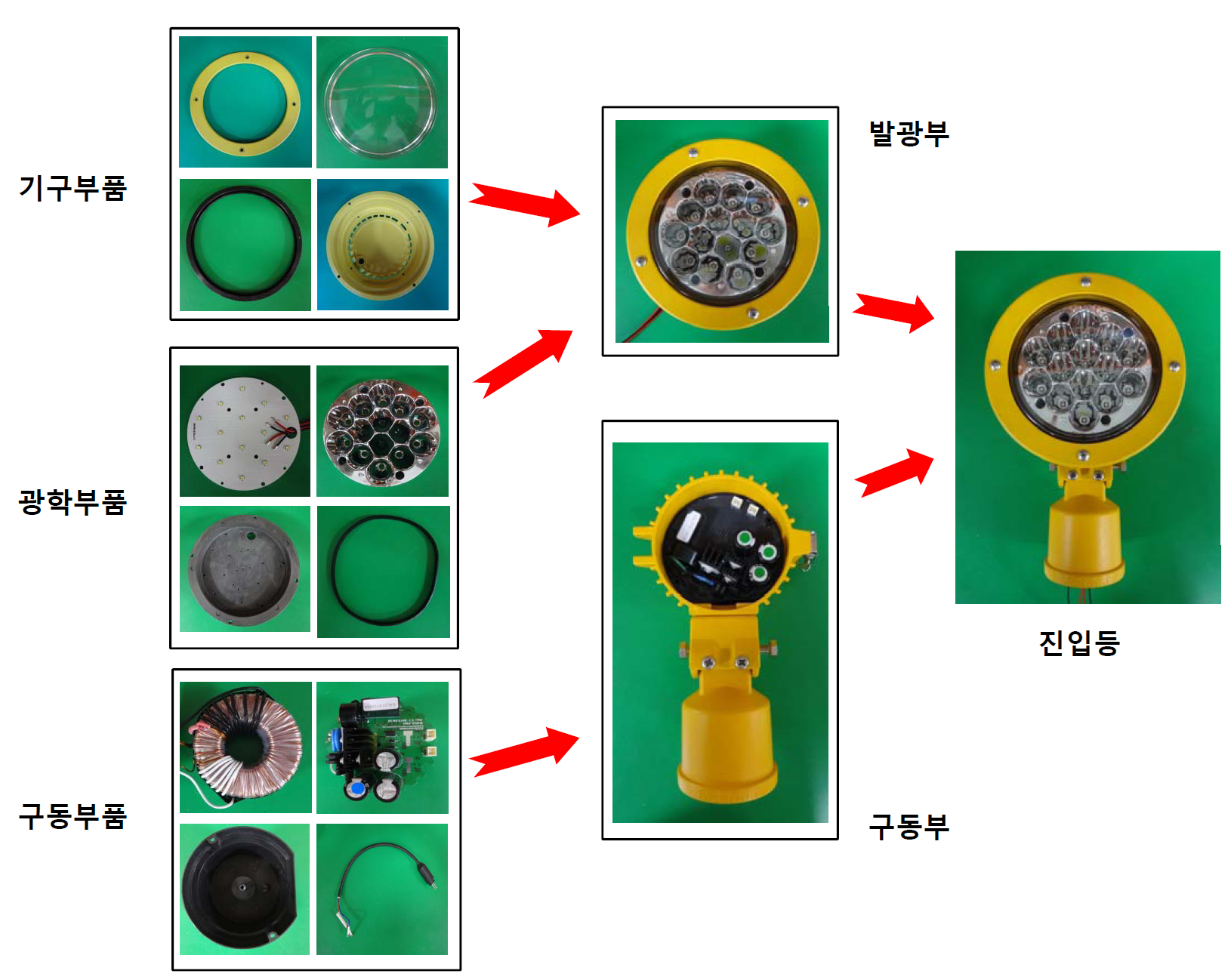 기구부품

광학부품

구동부품

발광부

구동부

진입등