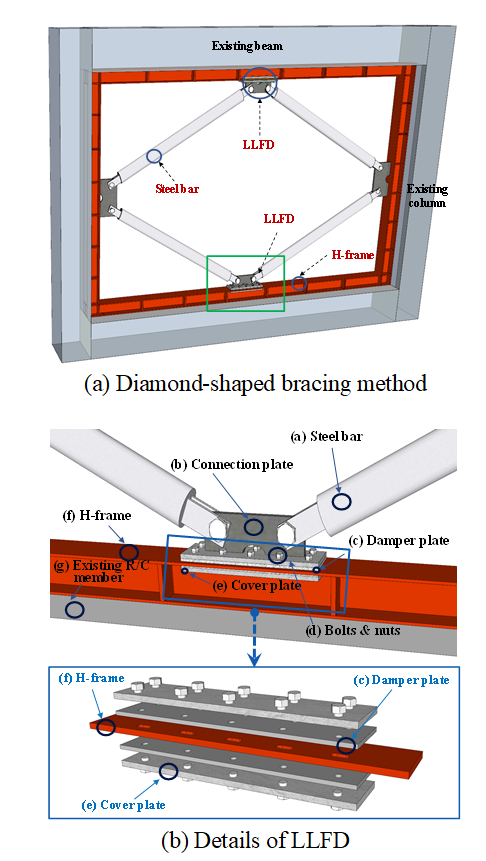 Existing beam

LLFD

Steel bar

Existing column

LLFD

H-frame

(a) Diamond-shaped bracing method

(a) Steel bar

(b) Connection plate

(f) H-frame

(c) Damper plate

(g) Existing R/C member

(e) Cover plate

(d) Bolts & nuts

(f) H-frame

(c) Damper plate

(e) Cover plate

(b) Details of LLFD