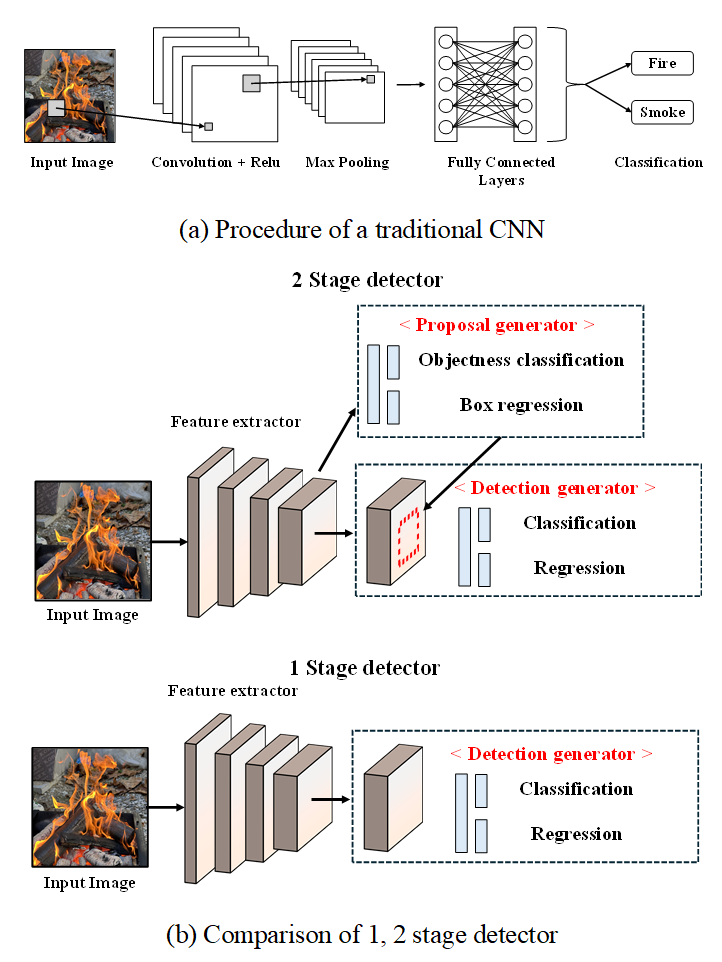 Input Image

Convolution + Relu

Max Pooling

Fully Connected Layers

Fire

Smoke

Classification

(a) Procedure of a traditional CNN

2 Stage detector

< Proposal generator >

Objectness classification

Box regression

Feature extractor

< Detection generator >

Classification

Regression

Input Image

1 Stage detector

Feature extractor

< Detection generator >

Classification

Regression

Input Image

(b) Comparison of 1, 2 stage detector