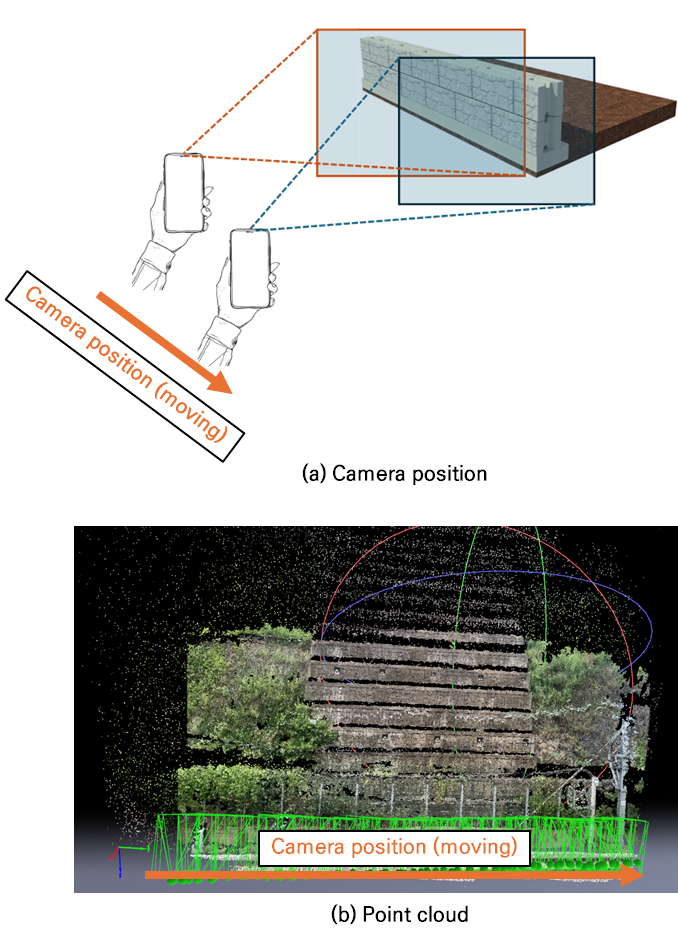 Camera position (moving)

(a) Camera position

Camera position (moving)

(b) Point cloud