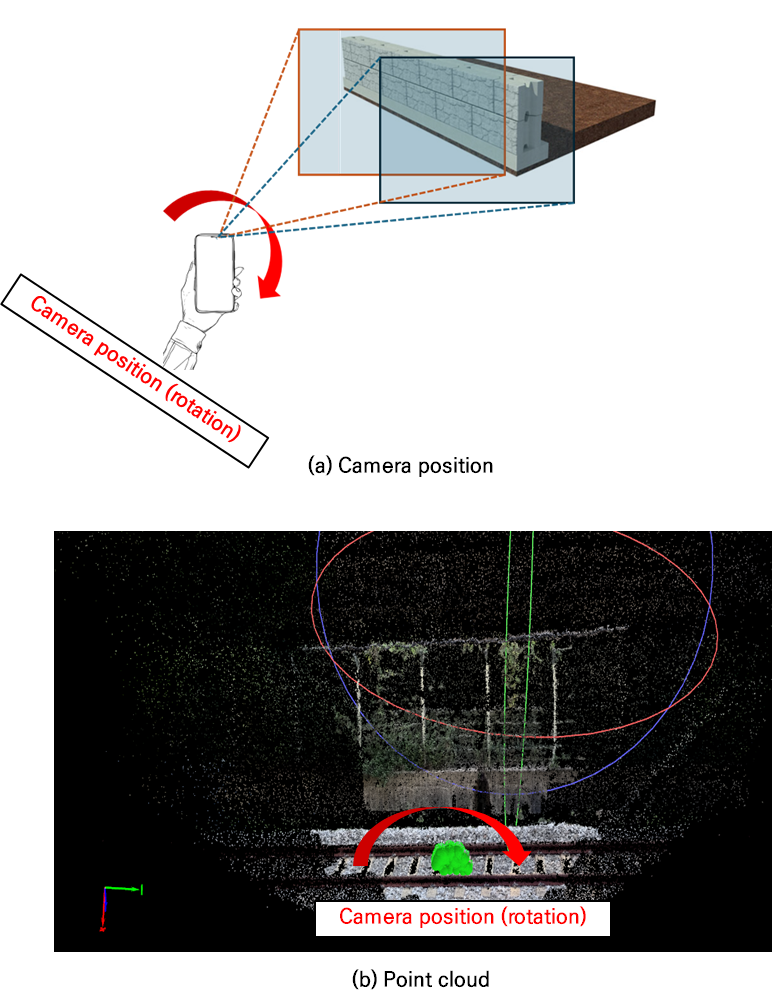 Camera position (rotation)

(a) Camera position

Camera position (rotation)

(b) Point cloud