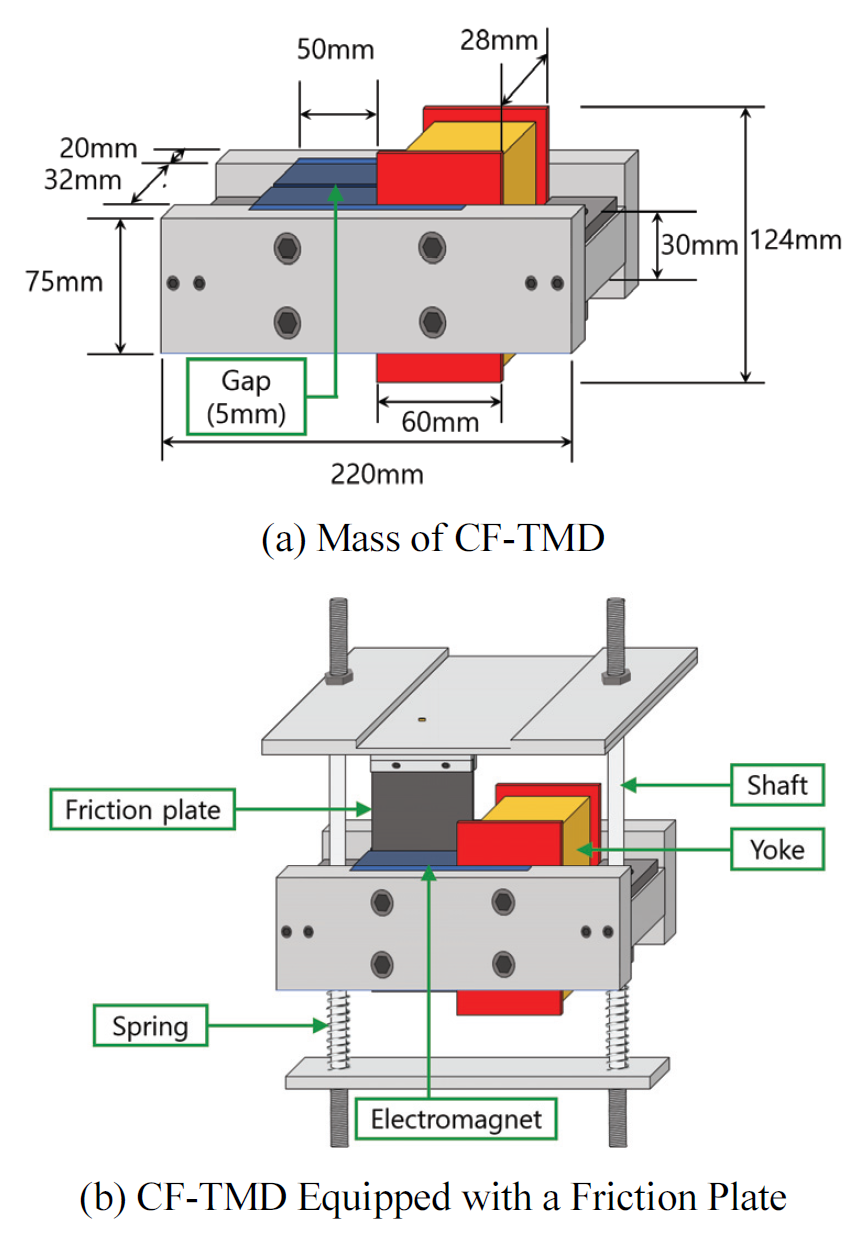 50mm
28mm
20mm
32mm
75mm
30mm
124mm
Gap (5mm)
60mm
220mm

(a) Mass of CF-TMD

Friction plate
Shaft
Yoke
Spring
Electromagnet

(b) CF-TMD Equipped with a Friction Plate