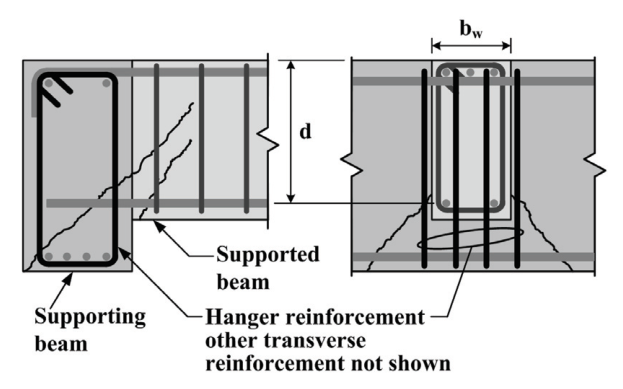 $b_w$

d

Supported beam

Supporting beam

Hanger reinforcement other transverse reinforcement not shown