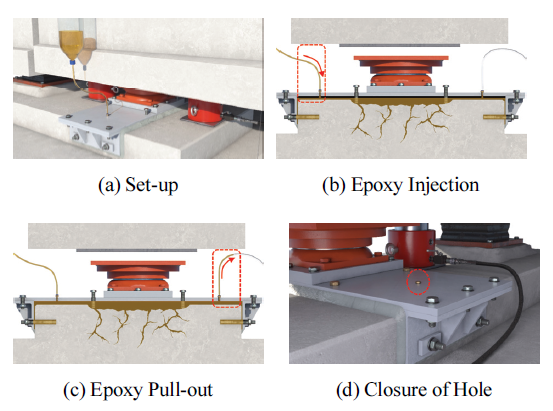 (a) Set-up

(b) Epoxy Injection

(c) Epoxy Pull-out

(d) Closure of Hole