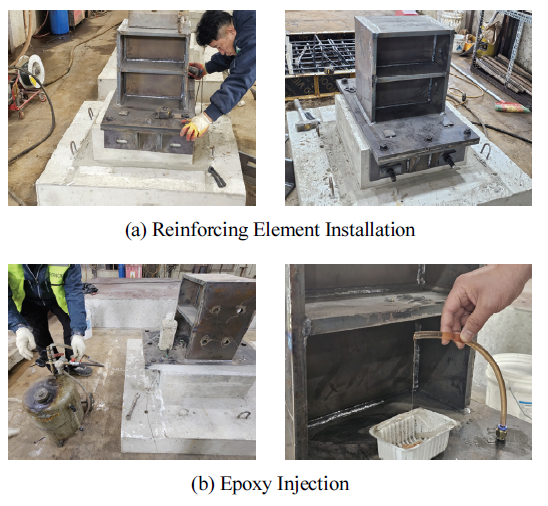 (a) Reinforcing Element Installation

(b) Epoxy Injection