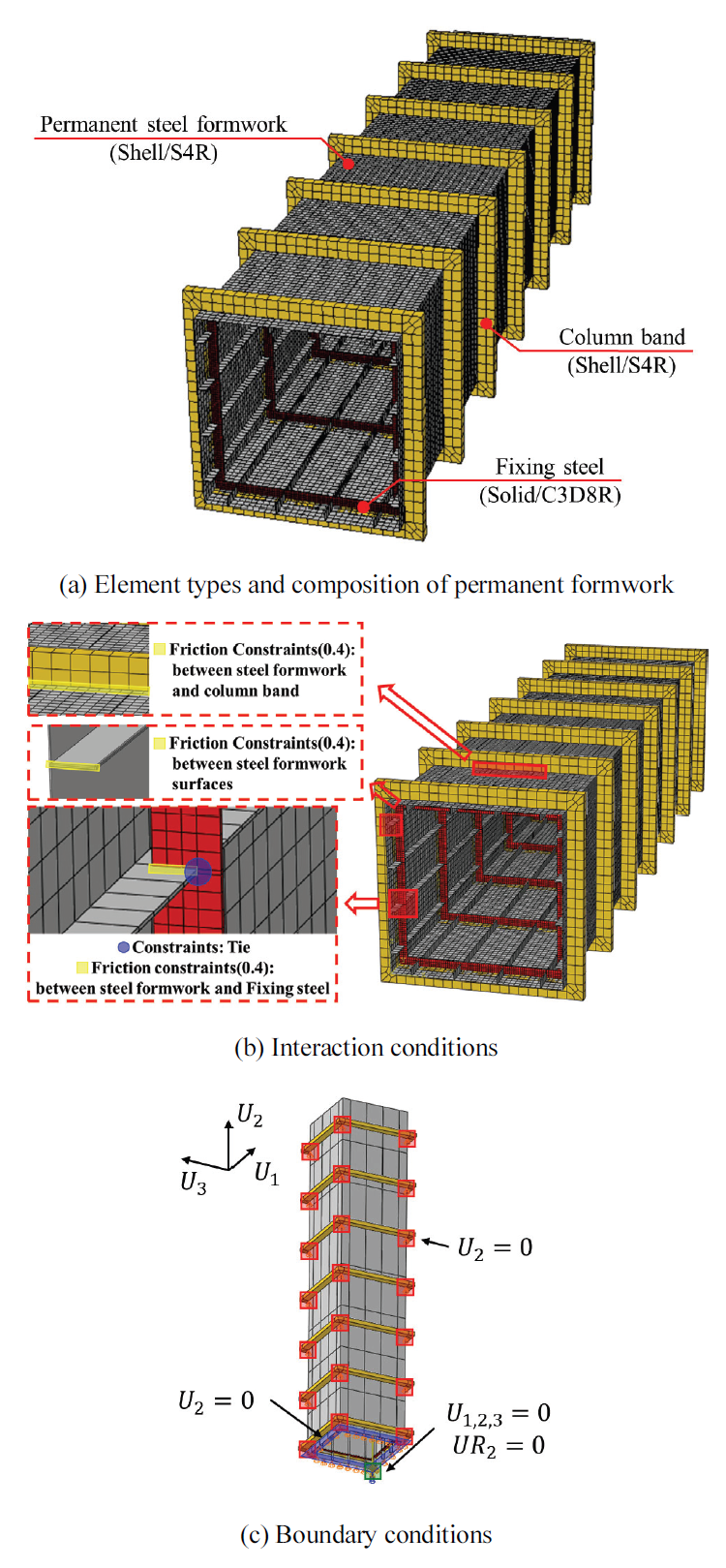 Permanent steel formwork
(Shell/S4R)

Column band
(Shell/S4R)

Fixing steel
(Solid/C3D8R)

(a) Element types and composition of permanent formwork

Friction Constraints(0.4):
between steel formwork
and column band

Friction Constraints(0.4):
between steel formwork
surfaces

Constraints: Tie
Friction constraints(0.4):
between steel formwork and Fixing steel

(b) Interaction conditions

$U_2$
$U_3$
$U_1$

$U_2 = 0$

$U_2 = 0$

$U_{1,2,3} = 0$
$UR_2 = 0$

(c) Boundary conditions