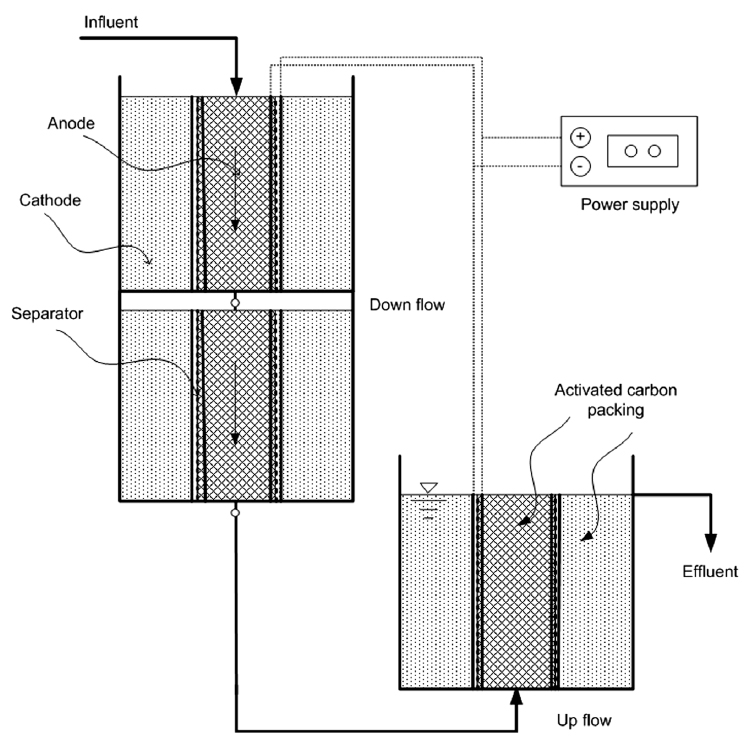 Influent

Anode

Cathode

Separator

+
-

Power supply

Down flow

Activated carbon packing

Effluent

Up flow