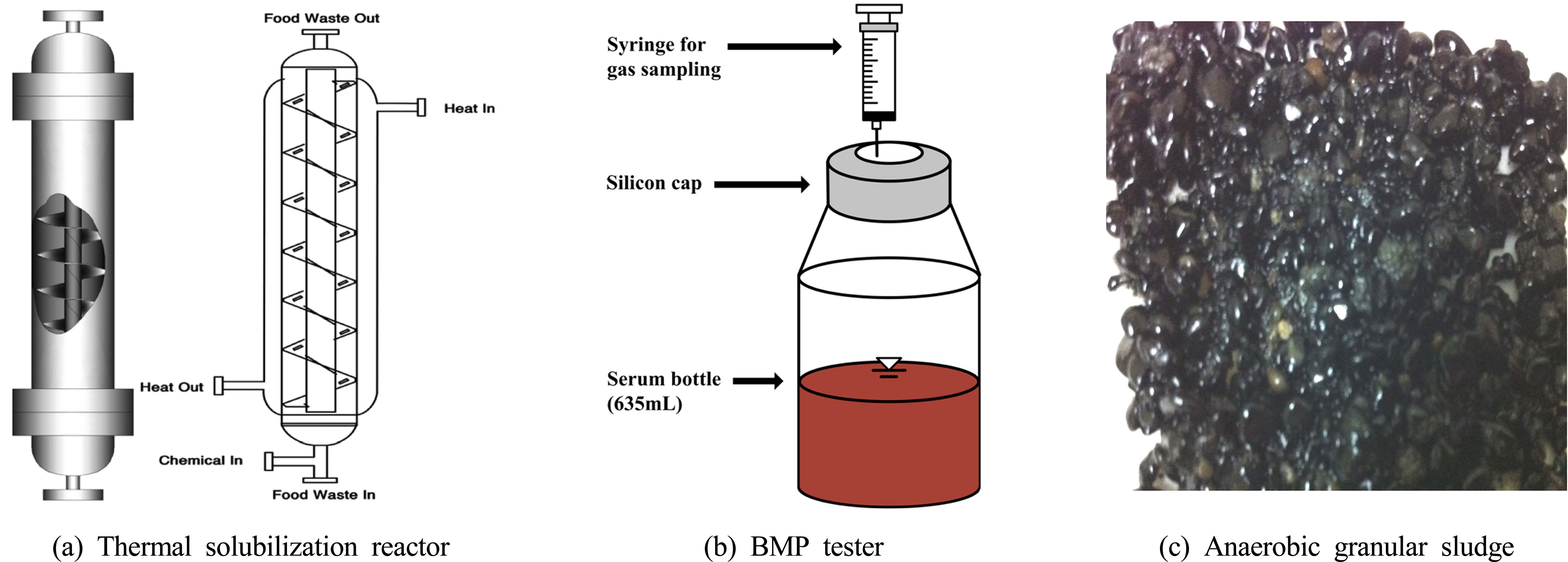 Food Waste Out

Heat In

Heat Out

Chemical In

Food Waste In

(a) Thermal solubilization reactor

Syringe for gas sampling

Silicon cap

Serum bottle (635mL)

(b) BMP tester

(c) Anaerobic granular sludge